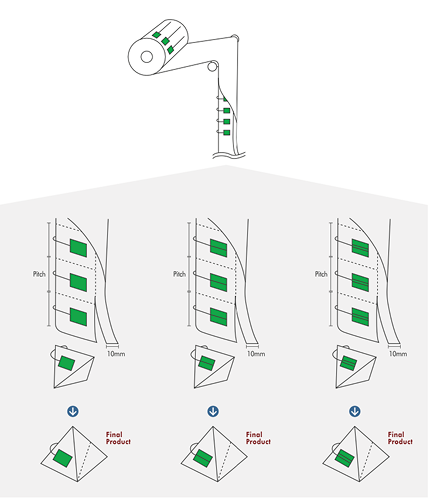 Pitch

10mm

Final Product

Pitch

10mm

Final Product

Pitch

10mm

Final Product